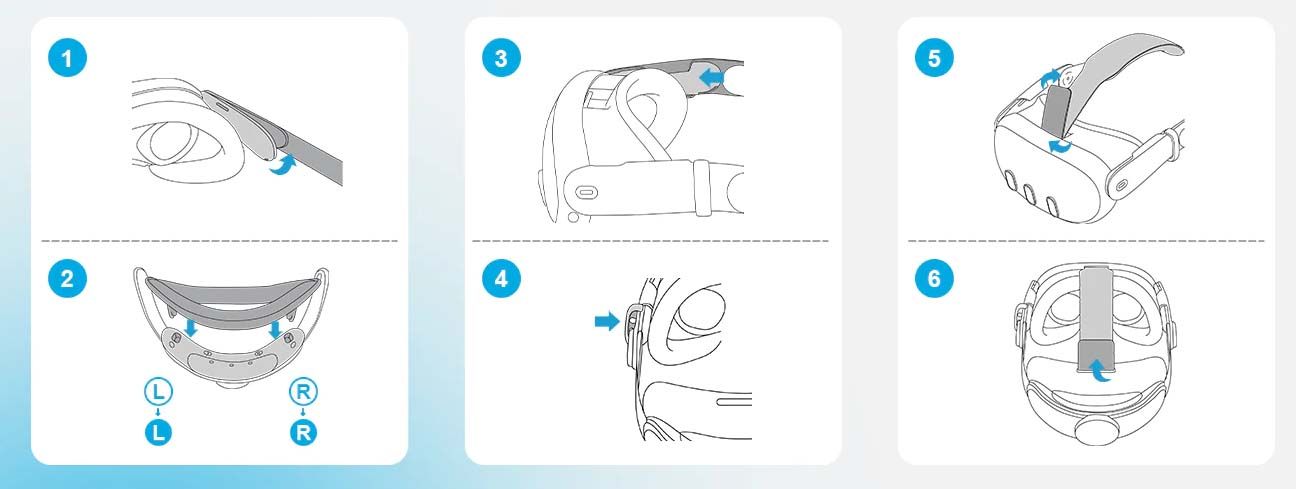 1

2

L
L

R
R

3

4

5

6