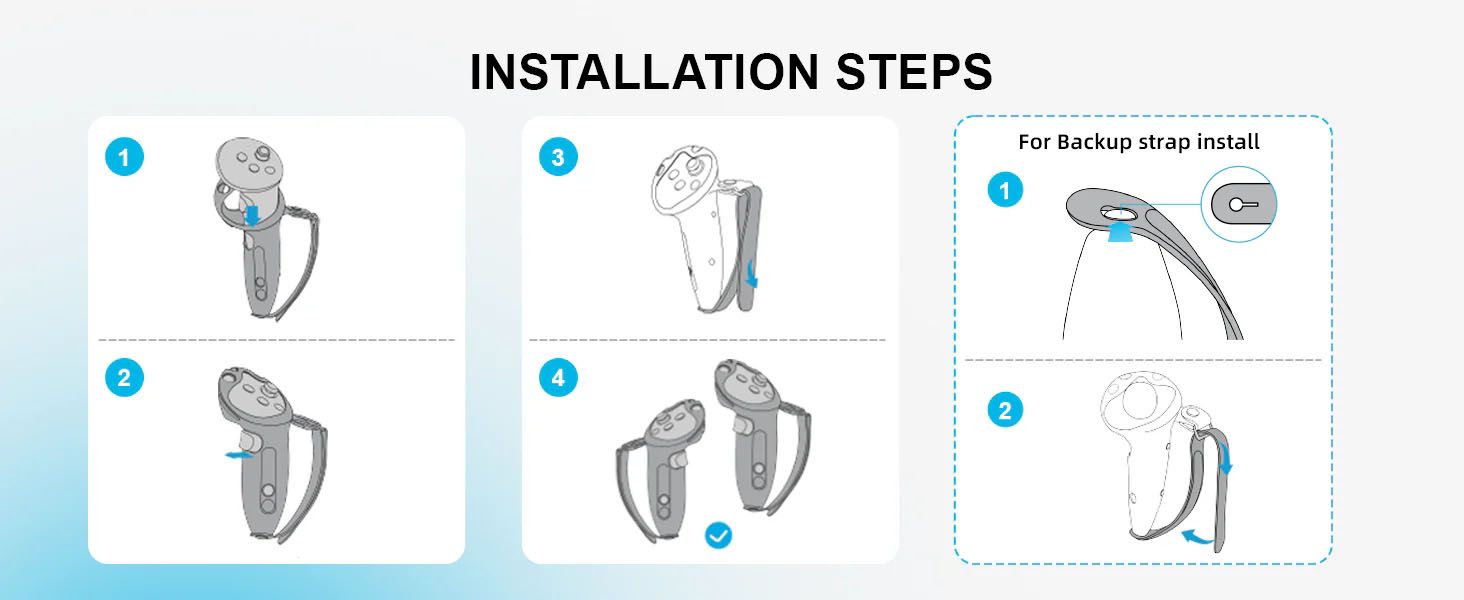 INSTALLATION STEPS

1

2

3

4

For Backup strap install

1

2